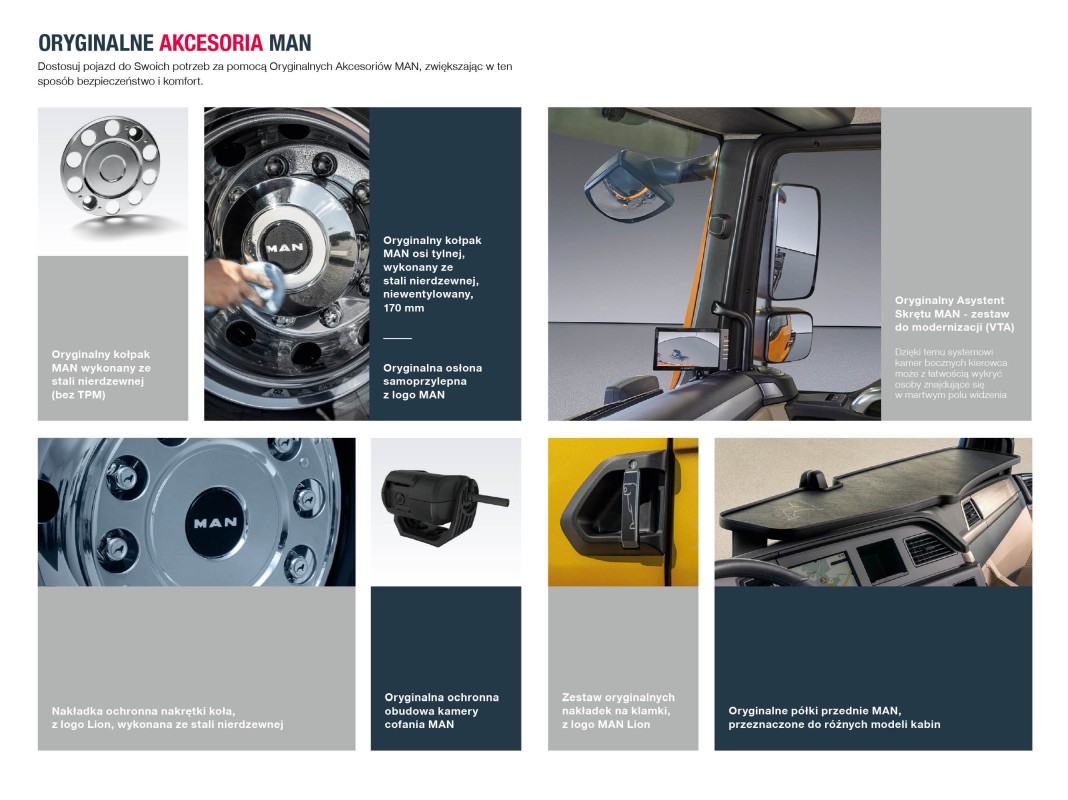 ORYGINALNE AKCESORIA MAN

Dostosuj pojazd do Swoich potrzeb za pomocą Oryginalnych Akcesoriów MAN, zwiększając w ten sposób bezpieczeństwo i komfort.

Oryginalny kołpak MAN wykonany ze stali nierdzewnej (bez TPM)

MAN

Oryginalny kołpak MAN osi tylnej, wykonany ze stali nierdzewnej, niewentylowany, 170 mm

Oryginalna osłona samoprzylepna z logo MAN

Oryginalny Asystent Skrętu MAN - zestaw do modernizacji (VTA)

Dzięki temu systemowi kamer bocznych kierowca może z łatwością wykryć osoby znajdujące się w martwym polu widzenia

MAN

Nakładka ochronna nakrętki koła, z logo Lion, wykonana ze stali nierdzewnej

Oryginalna ochronna obudowa kamery cofania MAN

Zestaw oryginalnych nakładek na klamki, z logo MAN Lion

Oryginalne półki przednie MAN, przeznaczone do różnych modeli kabin